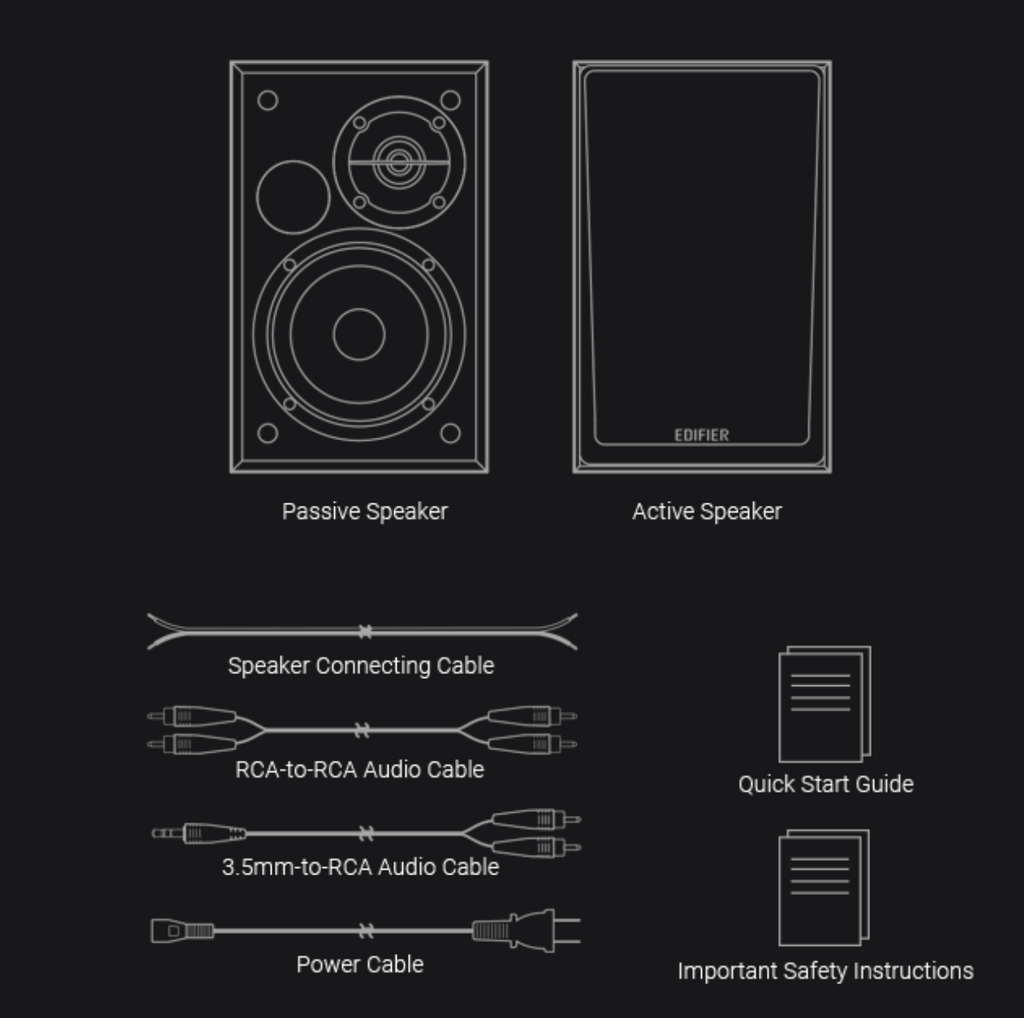 EDIFIER

Passive Speaker

Active Speaker

Speaker Connecting Cable

RCA-to-RCA Audio Cable

3.5mm-to-RCA Audio Cable

Power Cable

Quick Start Guide

Important Safety Instructions