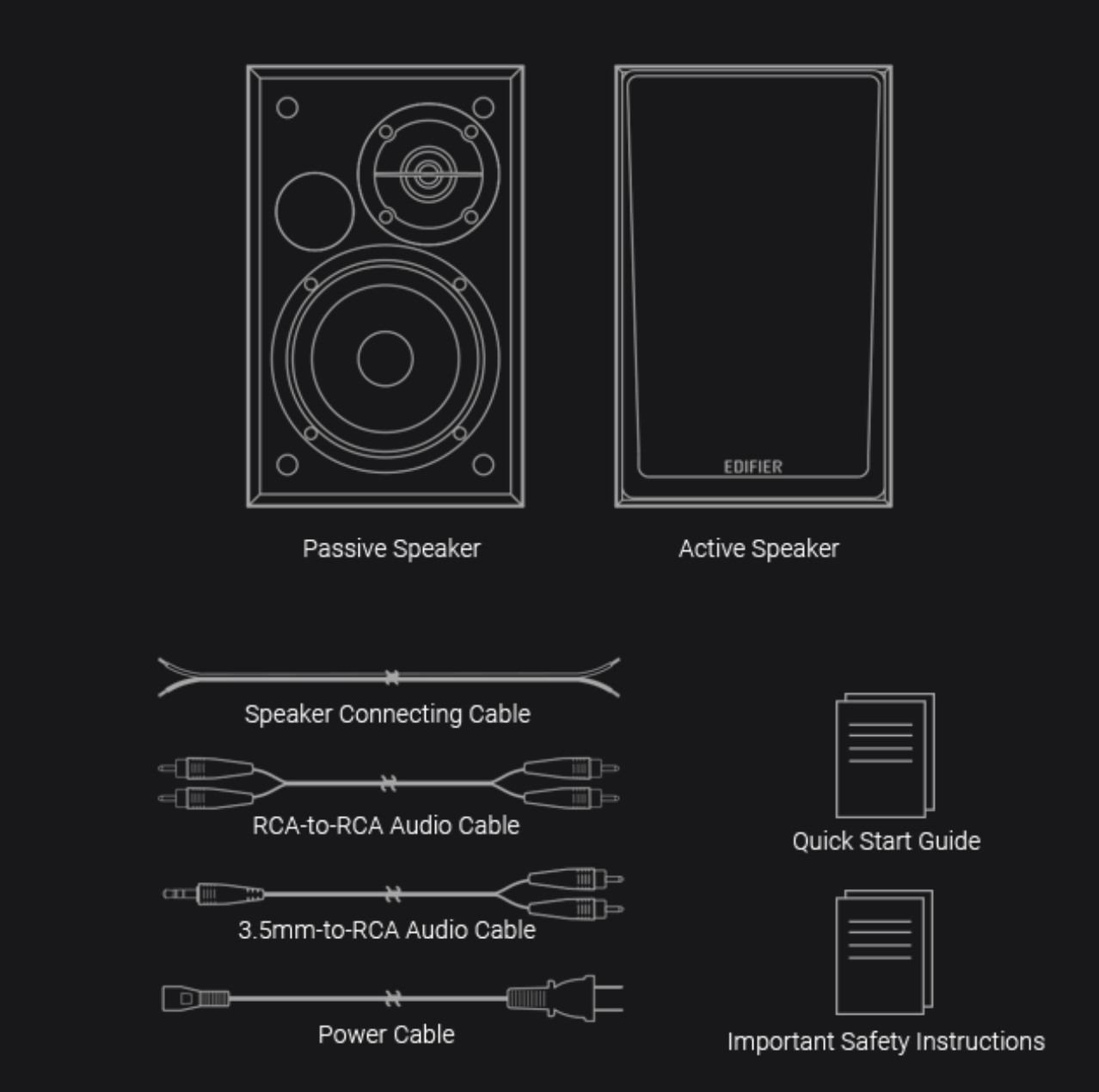 EDIFIER

Passive Speaker

Active Speaker

Speaker Connecting Cable

RCA-to-RCA Audio Cable

3.5mm-to-RCA Audio Cable

Power Cable

Quick Start Guide

Important Safety Instructions